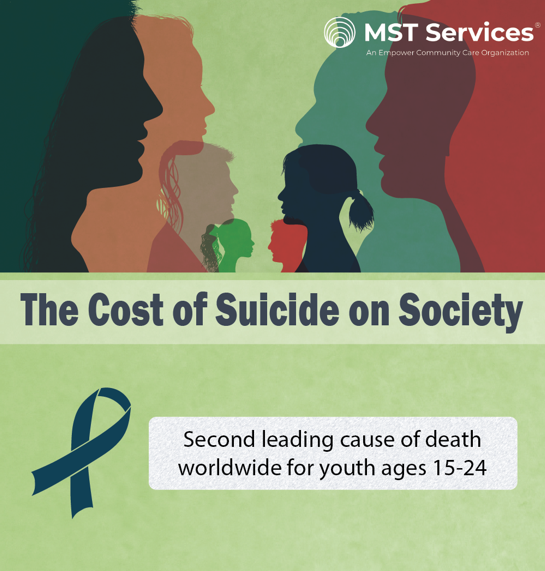 MST Services®
An Empower Community Care Organization

The Cost of Suicide on Society

Second leading cause of death worldwide for youth ages 15-24